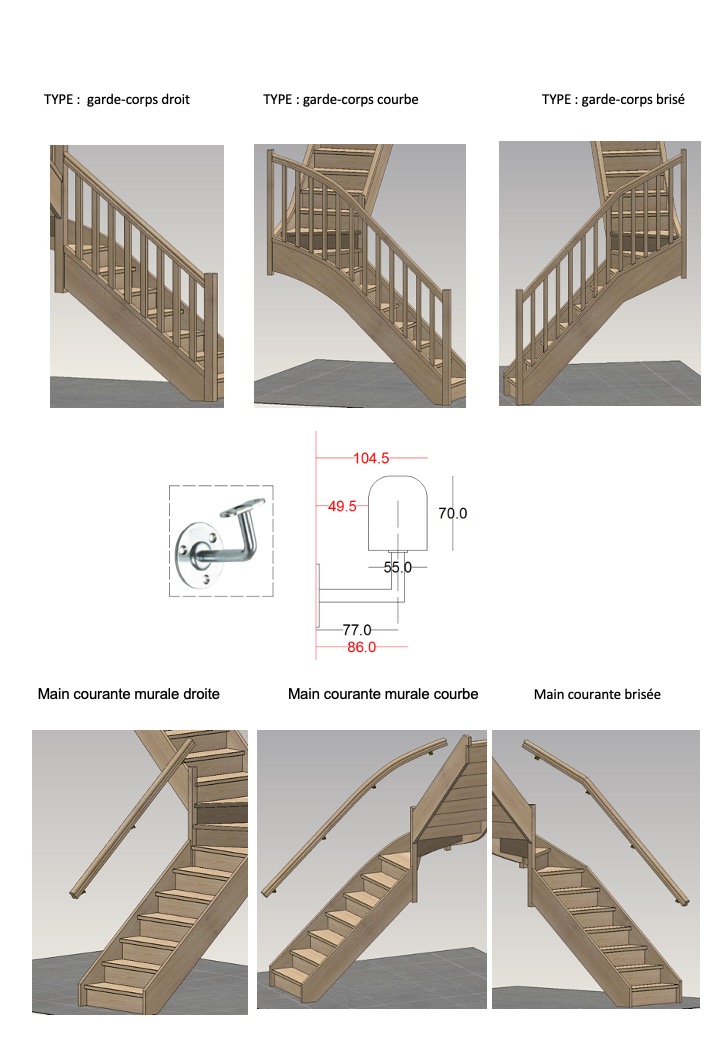 TYPE : garde-corps droit

TYPE : garde-corps courbe

TYPE : garde-corps brisé

104.5

49.5

70.0

55.0

77.0

86.0

Main courante murale droite

Main courante murale courbe

Main courante brisée